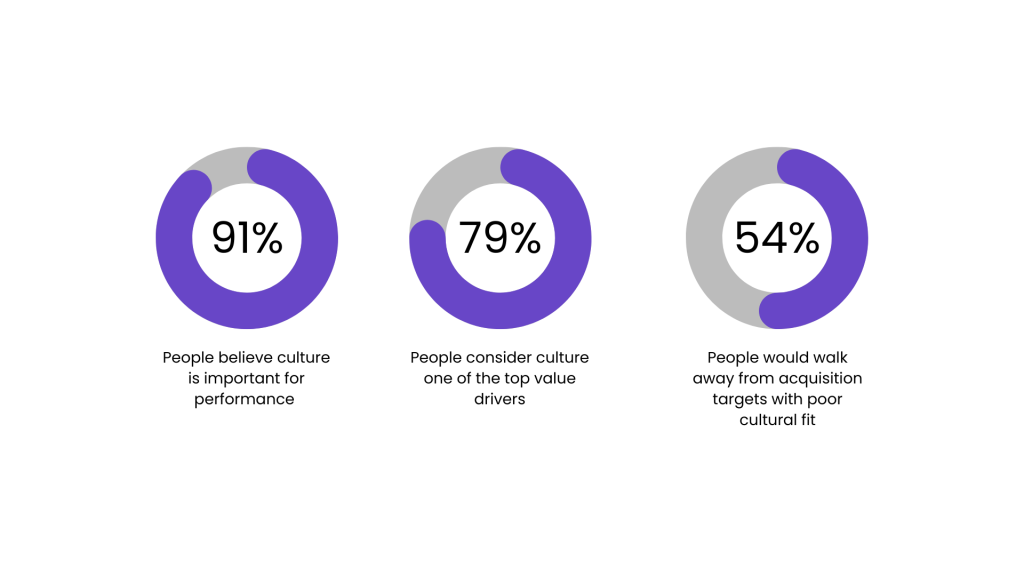 91%

People believe culture is important for performance

79%

People consider culture one of the top value drivers

54%

People would walk away from acquisition targets with poor cultural fit