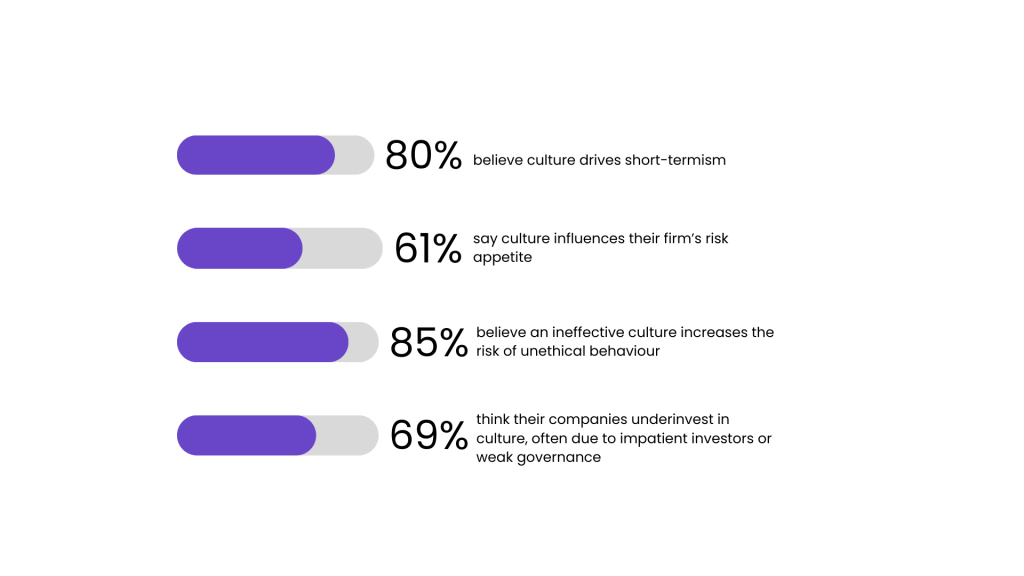 80% believe culture drives short-termism

61% say culture influences their firm's risk appetite

85% believe an ineffective culture increases the risk of unethical behaviour

69% think their companies underinvest in culture, often due to impatient investors or weak governance